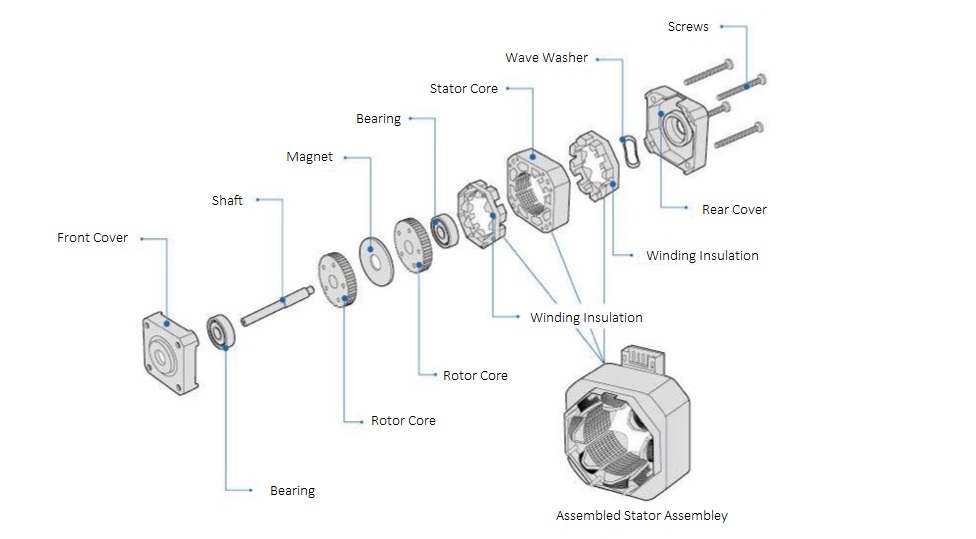 Screws

Wave Washer

Stator Core

Bearing

Magnet

Shaft

Front Cover

Rear Cover

Winding Insulation

Winding Insulation

Rotor Core

Rotor Core

Bearing

Assembled Stator Assembley